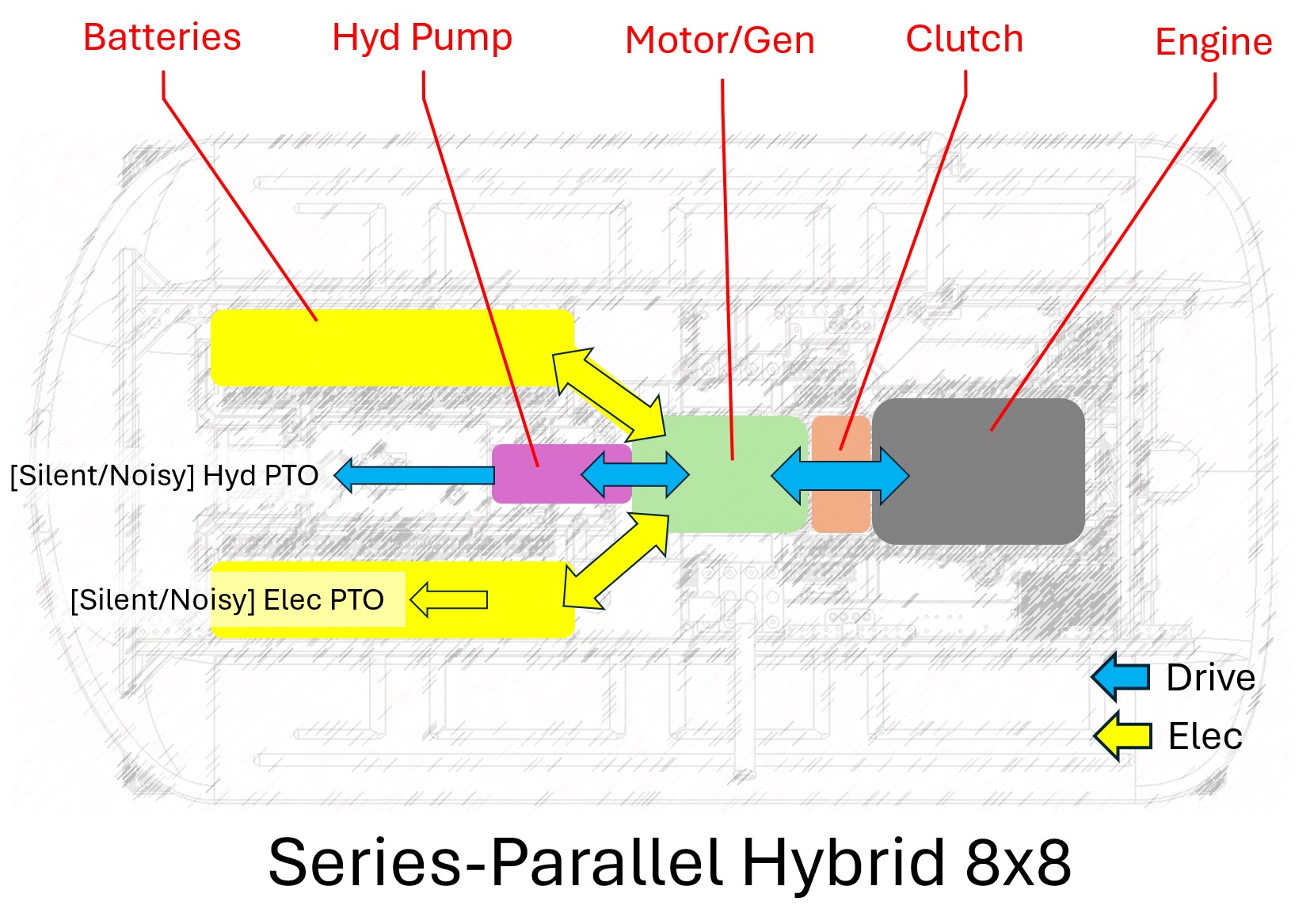 Batteries

Hyd Pump

Motor/Gen

Clutch

Engine

[Silent/Noisy] Hyd PTO

[Silent/Noisy] Elec PTO

Drive

Elec

Series-Parallel Hybrid 8x8