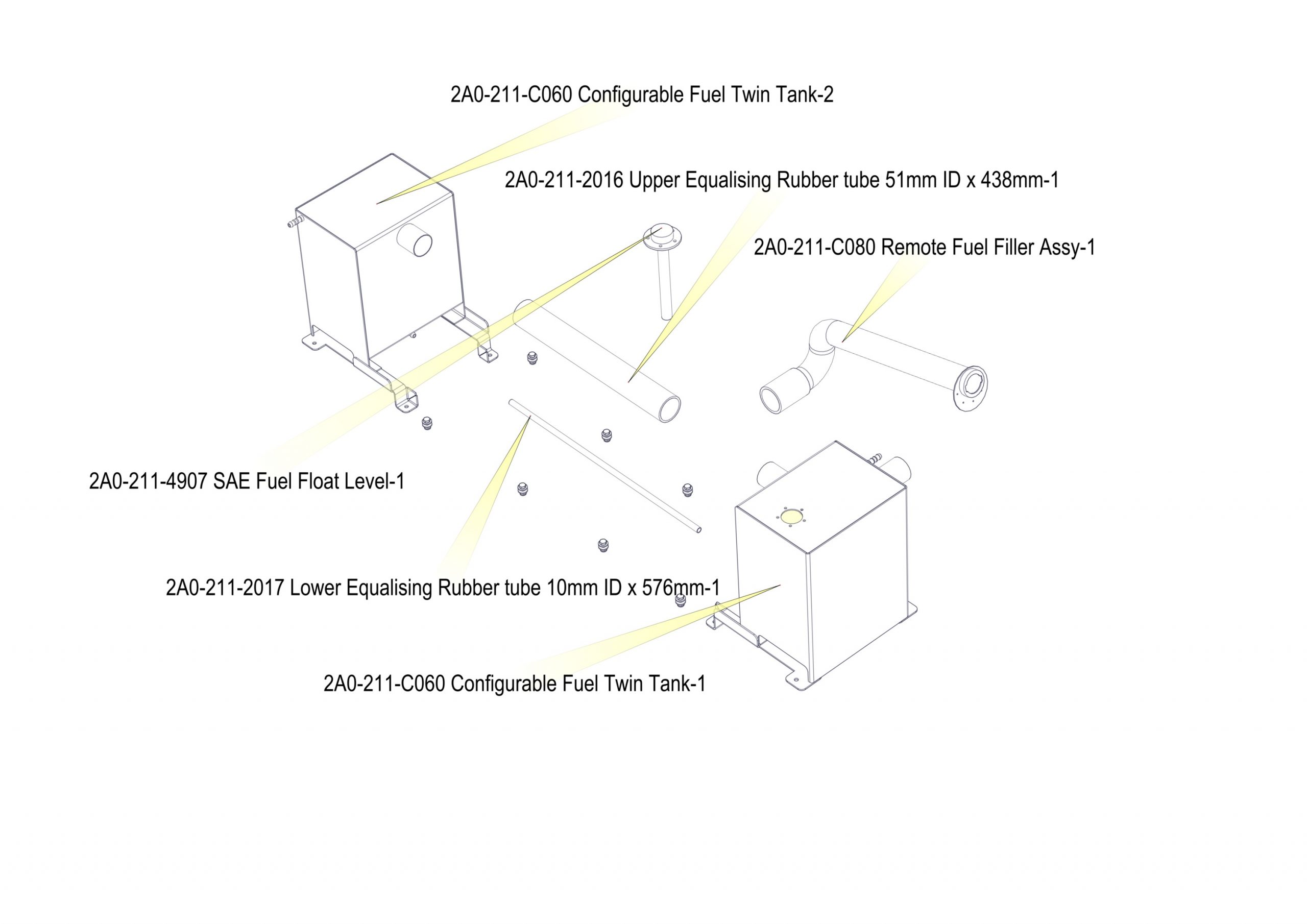 2A0-211-C060 Configurable Fuel Twin Tank-2

2A0-211-2016 Upper Equalising Rubber tube 51mm ID x 438mm-1

2A0-211-C080 Remote Fuel Filler Assy-1

2A0-211-4907 SAE Fuel Float Level-1

2A0-211-2017 Lower Equalising Rubber tube 10mm ID x 576mm-1

2A0-211-C060 Configurable Fuel Twin Tank-1